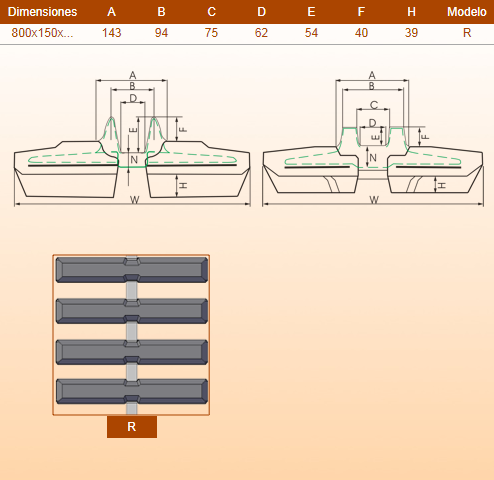 | Dimensiones | A | B | C | D | E | F | H | Modelo |
|---|---|---|---|---|---|---|---|---|
| 800x150x... | 143 | 94 | 75 | 62 | 54 | 40 | 39 | R |

A
B
D
E
F
N
H
W

A
B
C
D
E
F
N
H
W

R